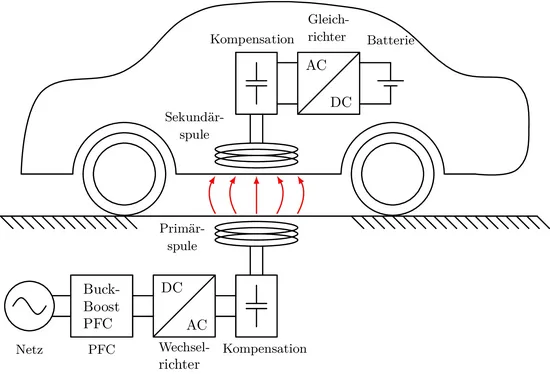 Kompensation

Gleichrichter

Batterie

AC

DC

Sekundärspule

Primärspule

Buck-Boost PFC

DC

AC

Netz

PFC

Wechselrichter

Kompensation